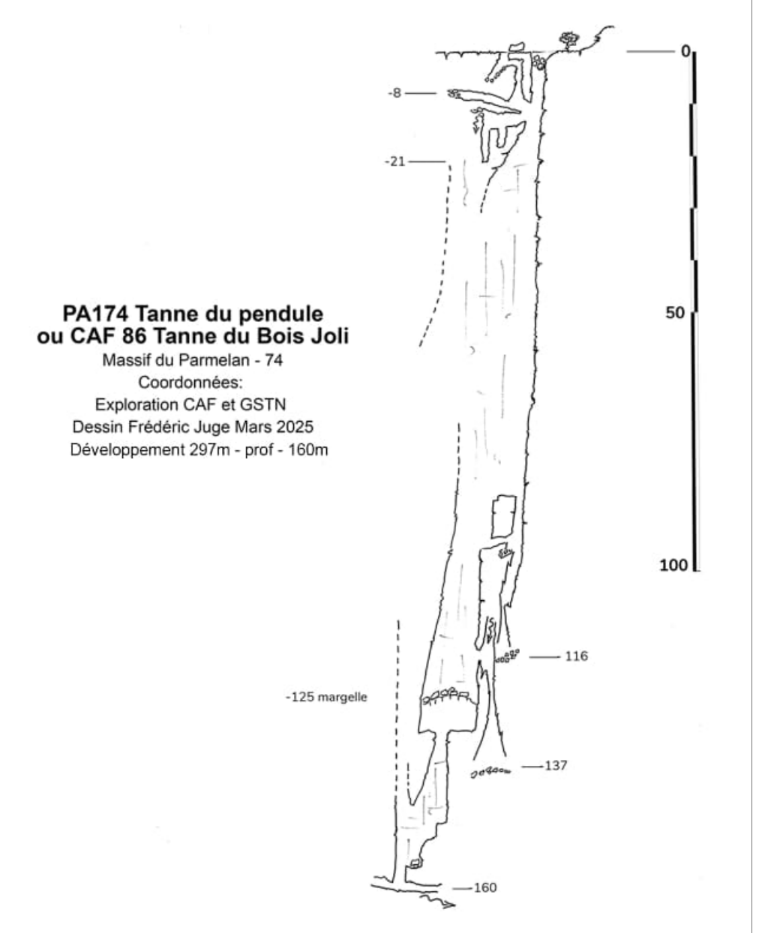 0

-8

-21

PA174 Tanne du pendule
ou CAF 86 Tanne du Bois Joli
Massif du Parmelan - 74
Coordonnées:
Exploration CAF et GSTN
Dessin Frédéric Juge Mars 2025
Développement 297m - prof - 160m

50

100

116

-125 margelle

137

160